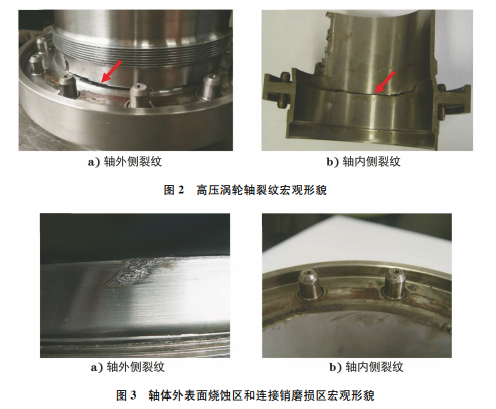 a) 轴外侧裂纹

b) 轴内侧裂纹

图 2 高压涡轮轴裂纹宏观形貌

a) 轴外侧裂纹

b) 轴内侧裂纹

图 3 轴体外表面烧蚀区和连接销磨损区宏观形貌