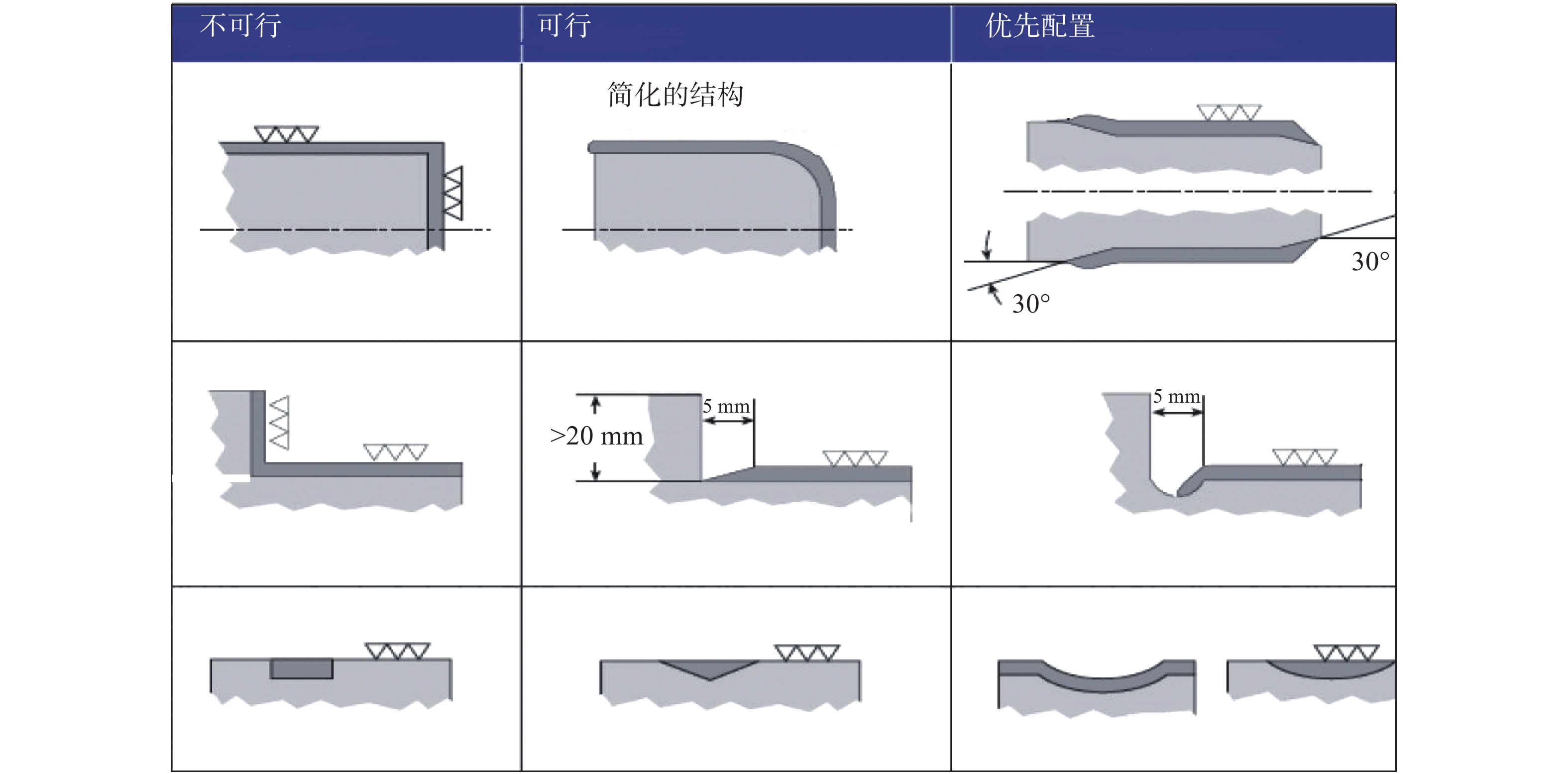 | 不可行 | 可行 | 优先配置 |
|---|---|---|
| | 简化的结构 | 30° 30° |
| | >20 mm 5 mm | 5 mm |
| | | |